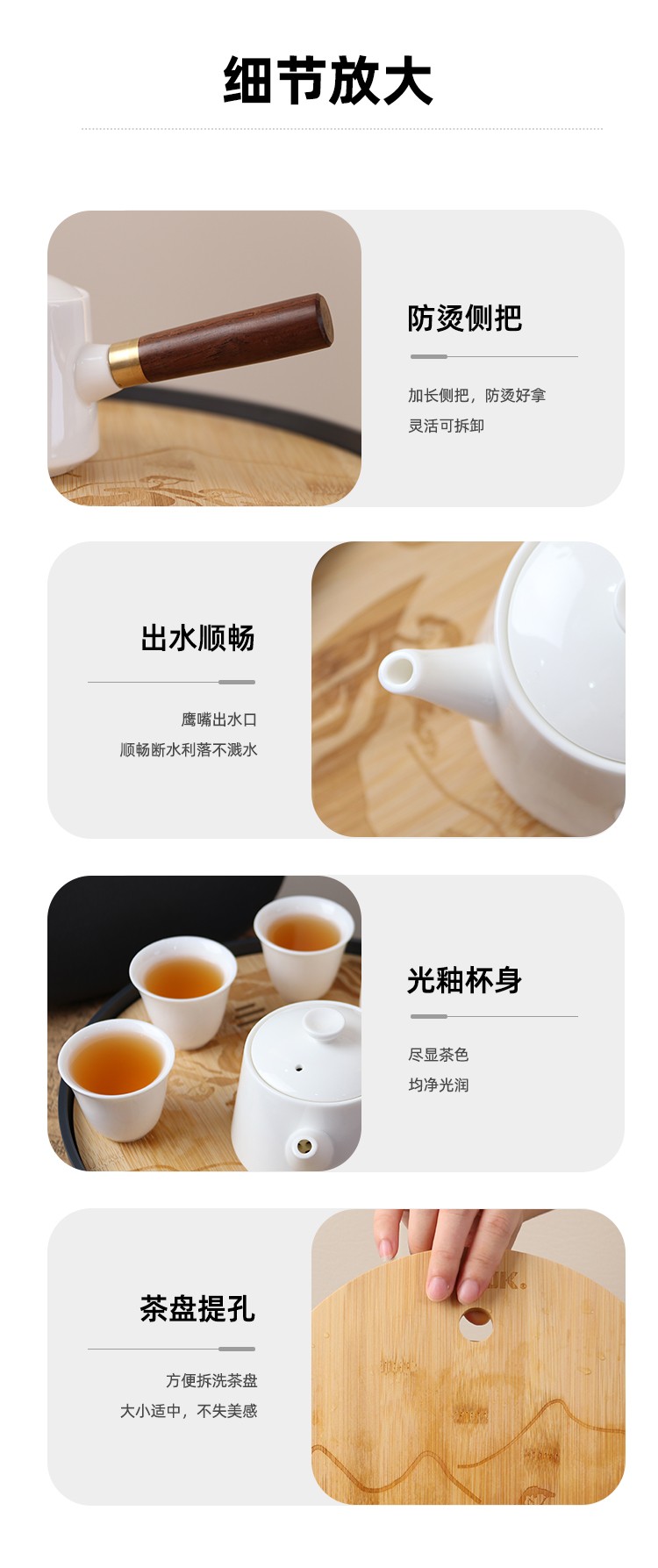 细节放大

防烫侧把

加长侧把，防烫好拿
灵活可拆卸

出水顺畅

鹰嘴出水口
顺畅断水利落不溅水

光釉杯身

尽显茶色
均净光润

茶盘提孔

方便拆洗茶盘
大小适中，不失美感