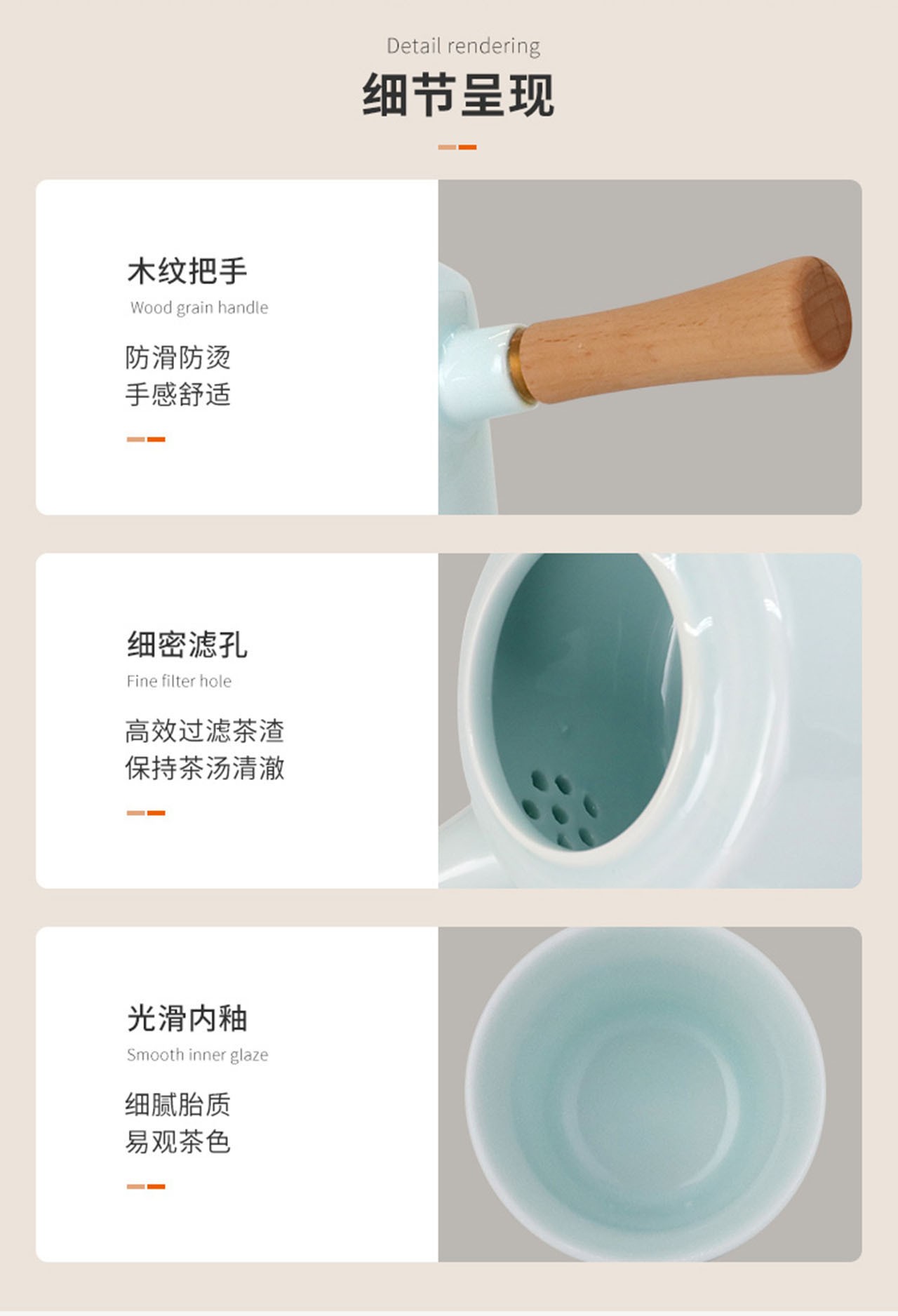 Detail rendering
细节呈现

木纹把手
Wood grain handle
防滑防烫
手感舒适

细密滤孔
Fine filter hole
高效过滤茶渣
保持茶汤清澈

光滑内釉
Smooth inner glaze
细腻胎质
易观茶色